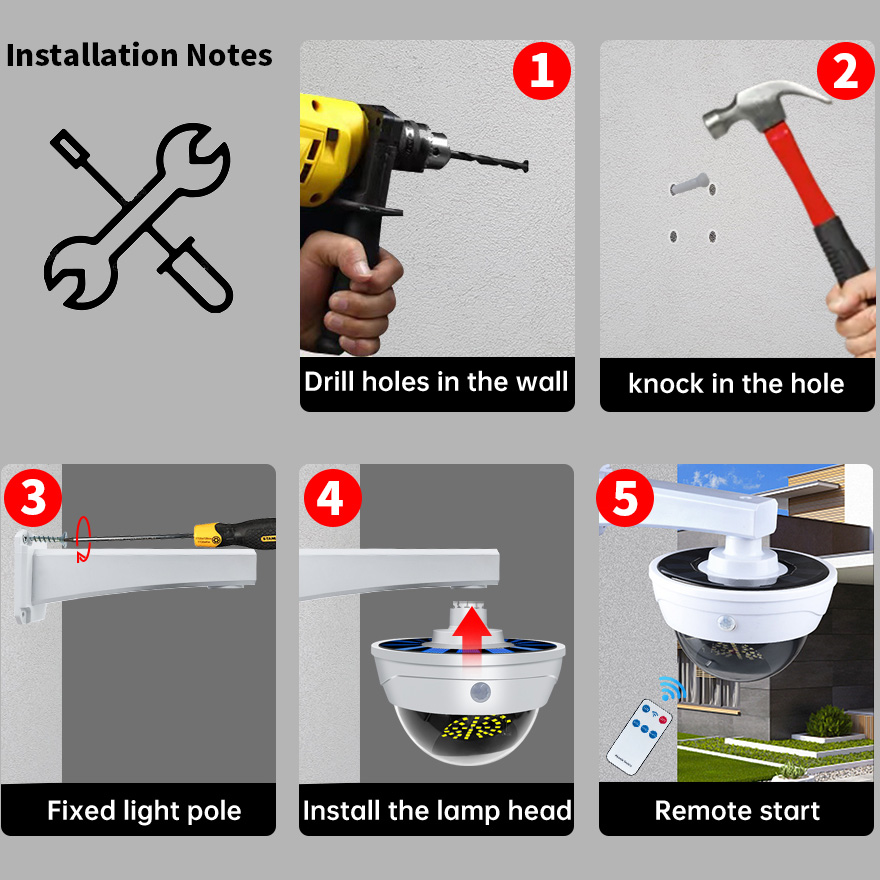 Installation Notes

1
Drill holes in the wall

2
knock in the hole

3
Fixed light pole

4
Install the lamp head

5
Remote start